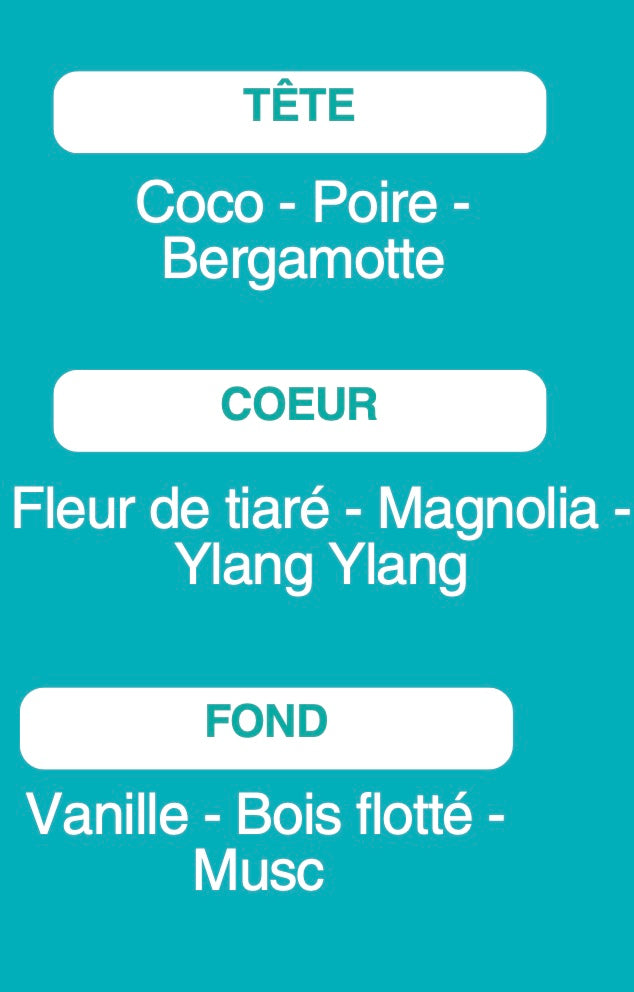 TÊTE

Coco - Poire - Bergamotte

COEUR

Fleur de tiaré - Magnolia - Ylang Ylang

FOND

Vanille - Bois flotté - Musc