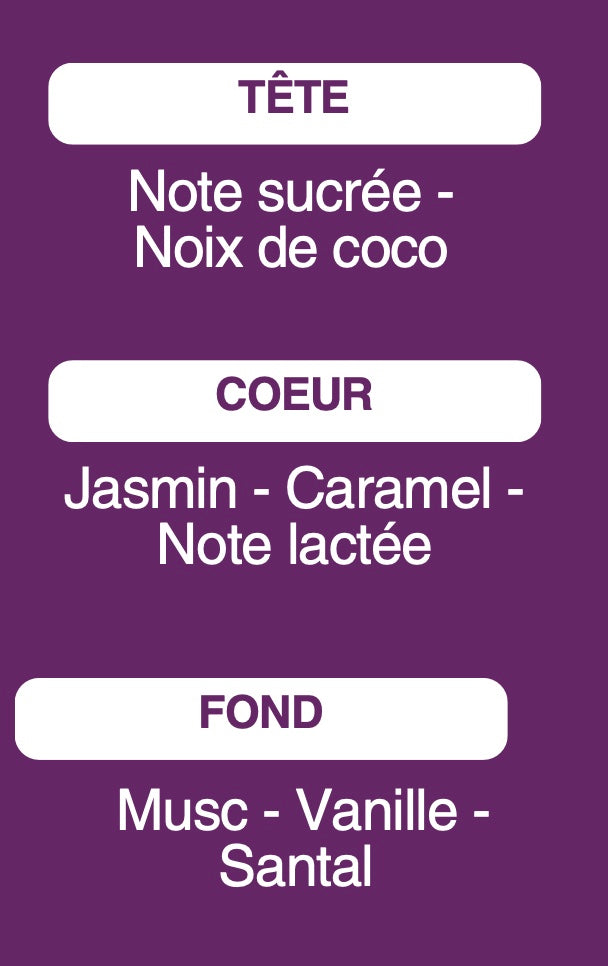 TÊTE

Note sucrée - Noix de coco

COEUR

Jasmin - Caramel - Note lactée

FOND

Musc - Vanille - Santal